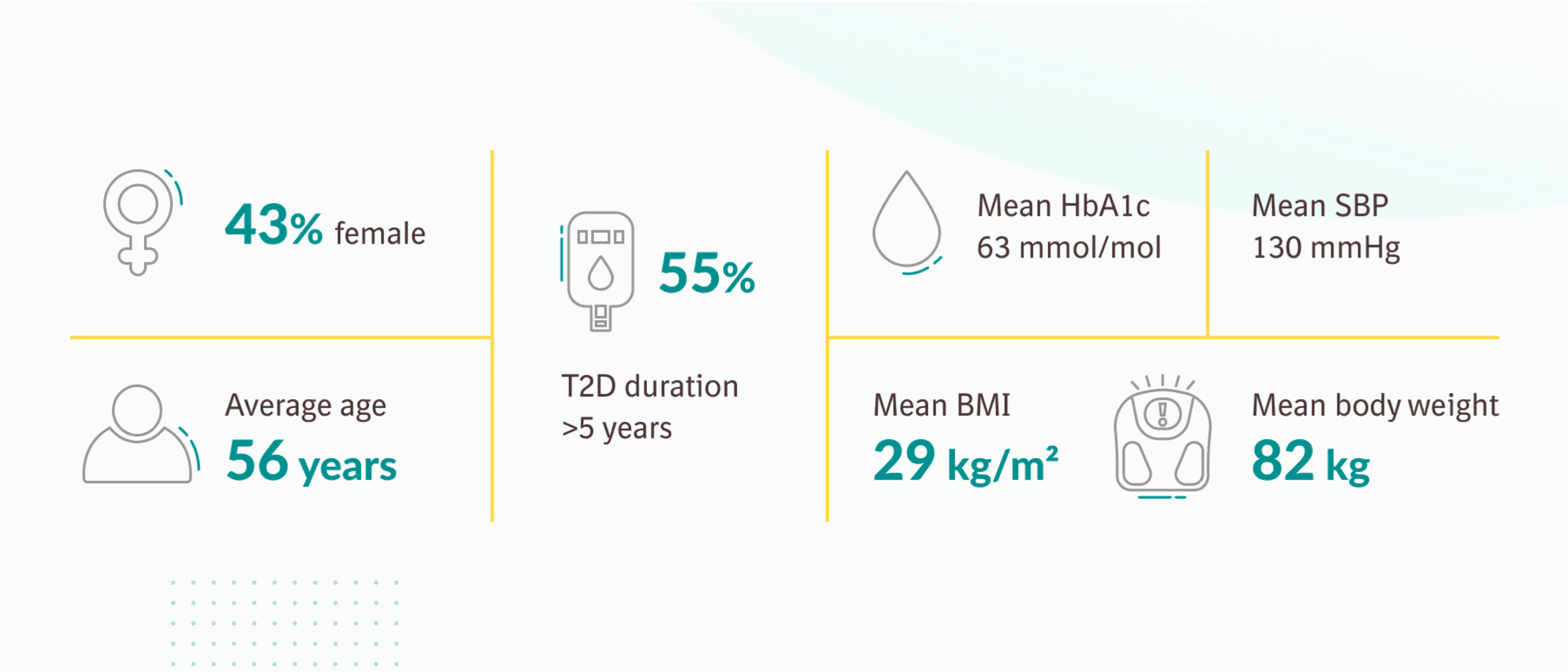 43% female

Average age
56 years

55%

T2D duration
>5 years

Mean HbA1c
63 mmol/mol

Mean SBP
130 mmHg

Mean BMI
29 kg/m²

Mean body weight
82 kg